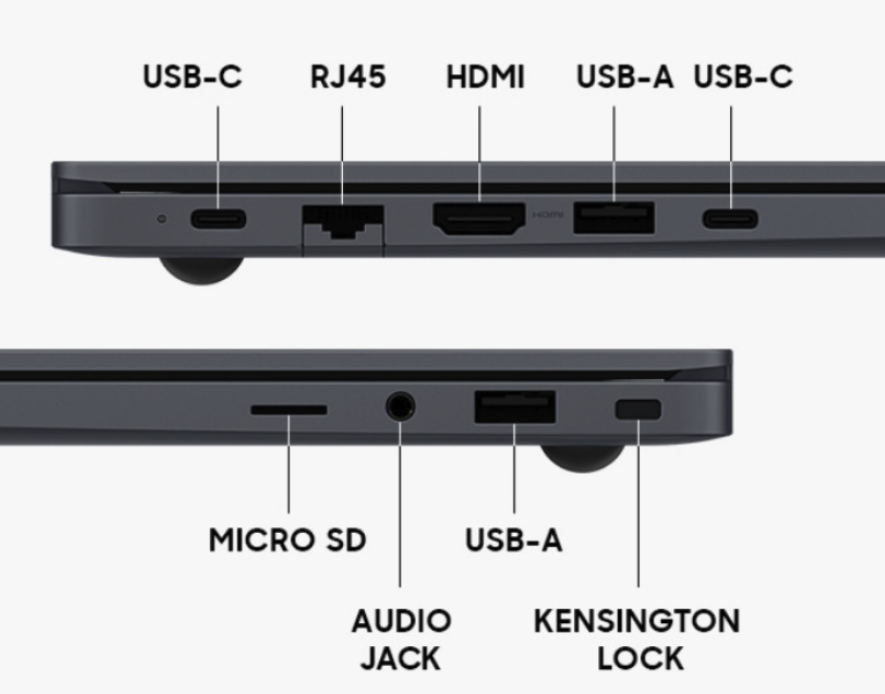 USB-C RJ45 HDMI USB-A USB-C

HDMI

MICRO SD USB-A

AUDIO JACK

KENSINGTON LOCK