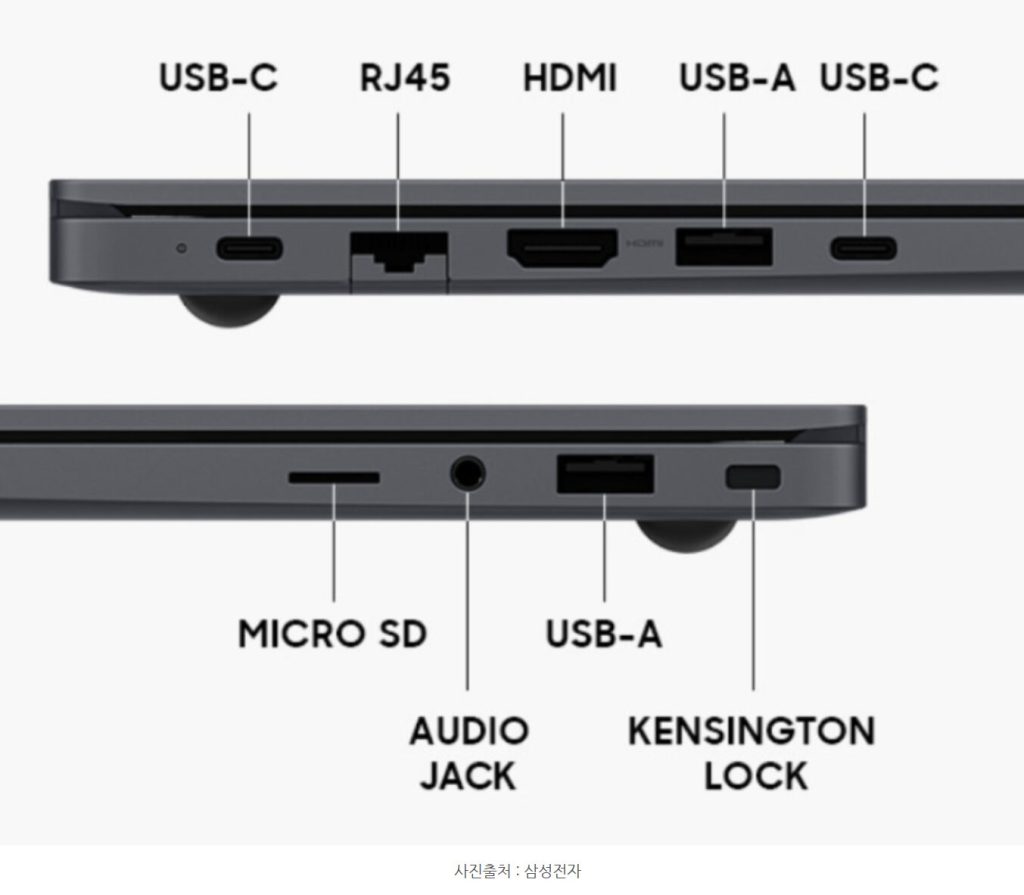 USB-C RJ45 HDMI USB-A USB-C

HDMI

MICRO SD

USB-A

AUDIO JACK

KENSINGTON LOCK

사진출처 : 삼성전자